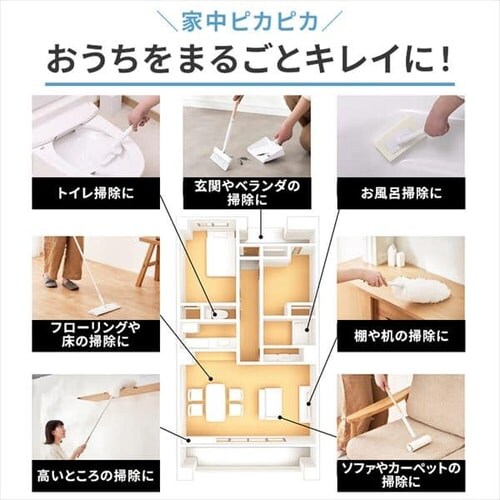 ＼家中ピカピカ／
おうちをまるごとキレイに！

トイレ掃除に

玄関やベランダの掃除に

お風呂掃除に

フローリングや床の掃除に

棚や机の掃除に

高いところの掃除に

ソファやカーペットの掃除に