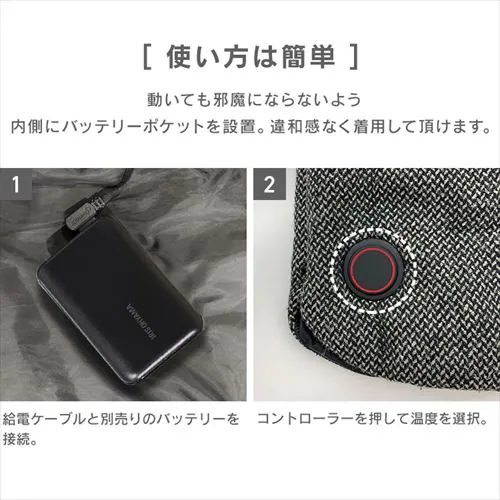 [ 使い方は簡単 ]

動いても邪魔にならないよう
内側にバッテリーポケットを設置。違和感なく着用して頂けます。

1

IRIS OHYAMA

給電ケーブルと別売りのバッテリーを接続。

2

コントローラーを押して温度を選択。