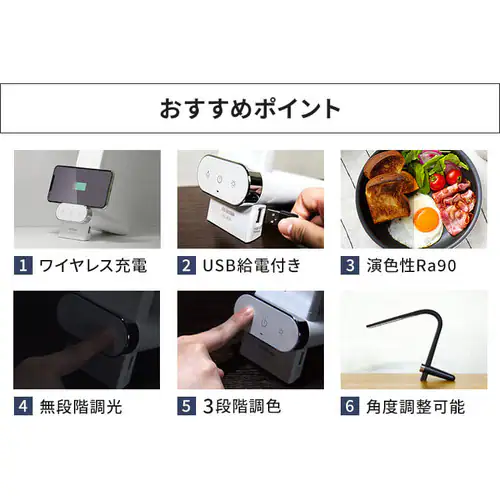 おすすめポイント

1 ワイヤレス充電

2 USB給電付き

3 演色性Ra90

4 無段階調光

5 3段階調色

6 角度調整可能