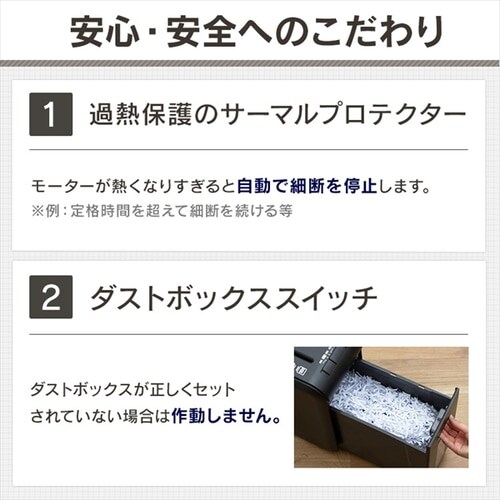 安心・安全へのこだわり

1 過熱保護のサーマルプロテクター

モーターが熱くなりすぎると自動で細断を停止します。
※例：定格時間を超えて細断を続ける等

2 ダストボックススイッチ

ダストボックスが正しくセットされていない場合は作動しません。