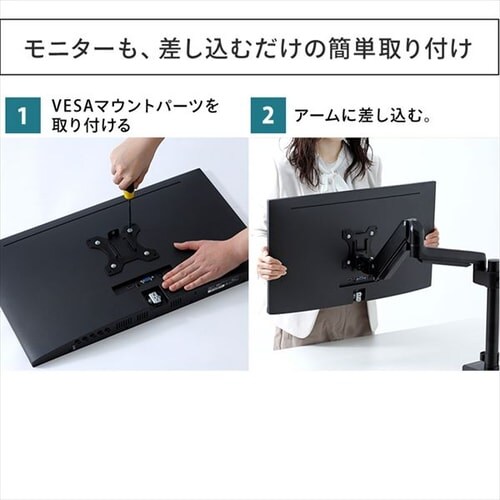 モニターも、差し込むだけの簡単取り付け

1 VESAマウントパーツを取り付ける

2 アームに差し込む。