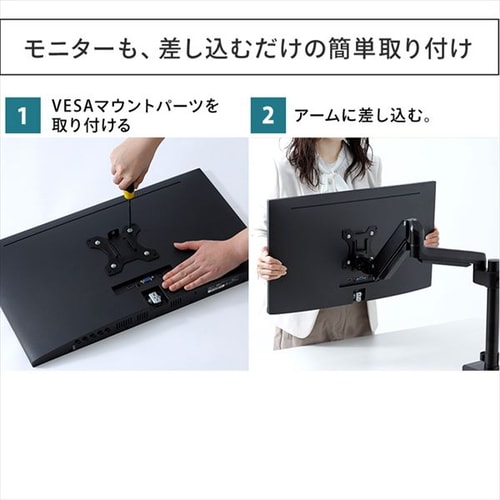 モニターも、差し込むだけの簡単取り付け

1 VESAマウントパーツを取り付ける

2 アームに差し込む。