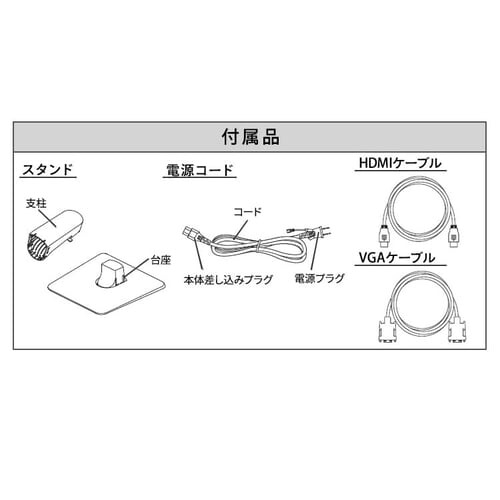 付属品

スタンド

支柱

台座

電源コード

コード

本体差し込みプラグ

電源プラグ

HDMIケーブル

VGAケーブル