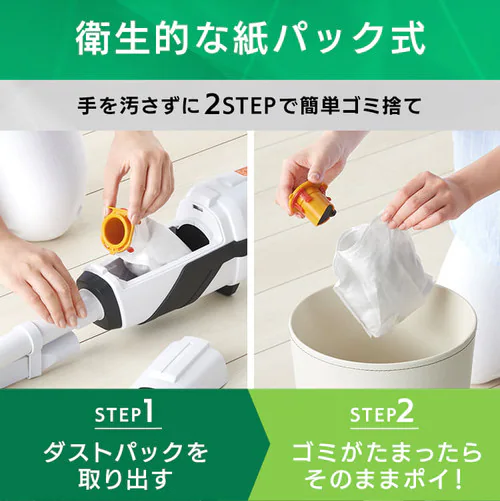 衛生的な紙パック式

手を汚さずに2STEPで簡単ゴミ捨て

STEP1
ダストパックを取り出す

STEP2
ゴミがたまったらそのままポイ！