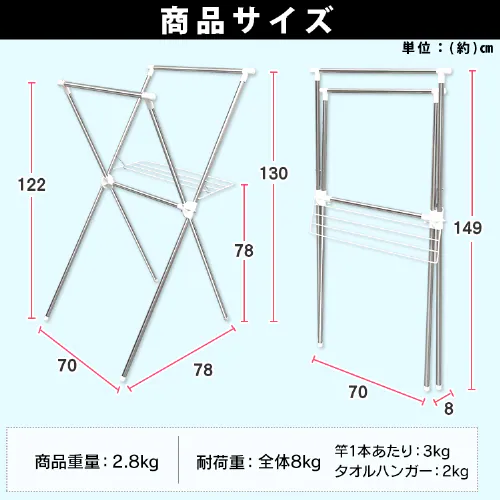 商品サイズ

単位：(約)cm

122

130

78

70

78

149

70

8

商品重量：2.8kg

耐荷重：全体8kg

竿1本あたり：3kg
タオルハンガー：2kg