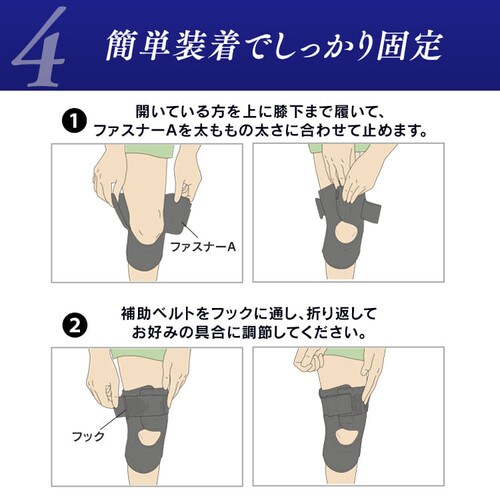 4 簡単装着でしっかり固定

❶ 開いている方を上に膝下まで履いて、ファスナーAを太ももの太さに合わせて止めます。

ファスナーA

❷ 補助ベルトをフックに通し、折り返してお好みの具合に調節してください。

フック