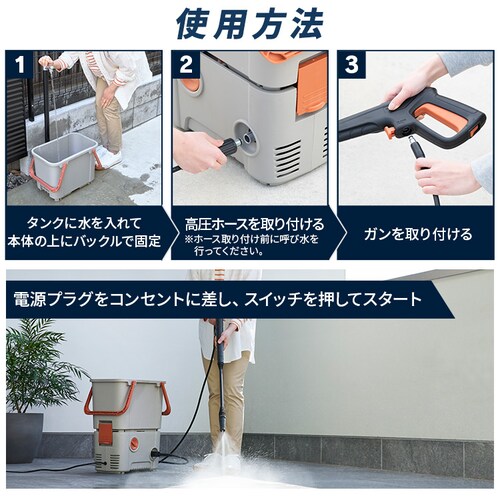 使用方法

1
タンクに水を入れて
本体の上にバックルで固定

2
高圧ホースを取り付ける
※ホース取り付け前に呼び水を行ってください。

3
ガンを取り付ける

電源プラグをコンセントに差し、スイッチを押してスタート