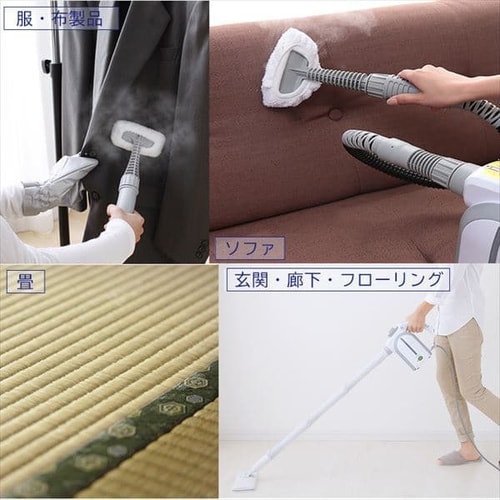 服・布製品

ソファ

畳

玄関・廊下・フローリング