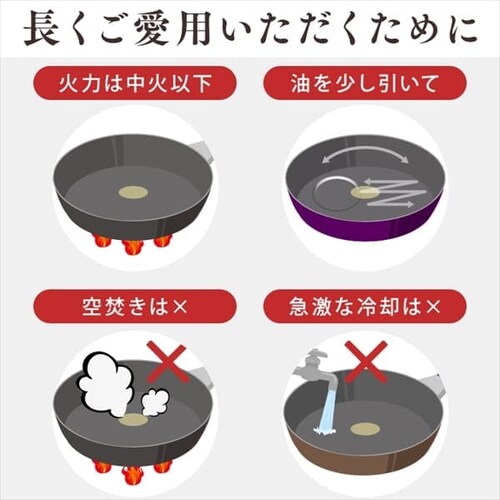 長くご愛用いただくために

火力は中火以下

油を少し引いて

空焚きは×

急激な冷却は×