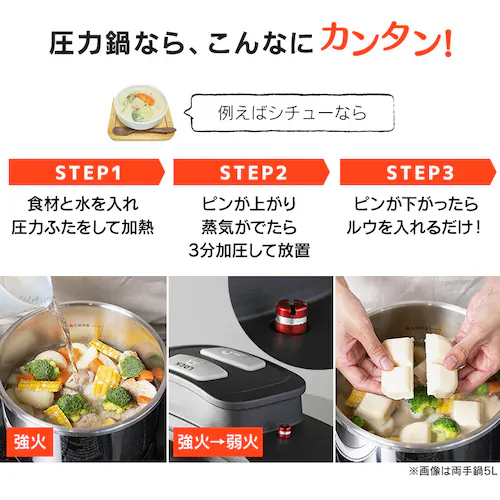 圧力鍋なら、こんなにカンタン!

例えばシチューなら

STEP1
食材と水を入れ
圧力ふたをして加熱

STEP2
ピンが上がり
蒸気がでたら
3分加圧して放置

STEP3
ピンが下がったら
ルウを入れるだけ!

強火

LOCK

強火→弱火

※画像は両手鍋5L