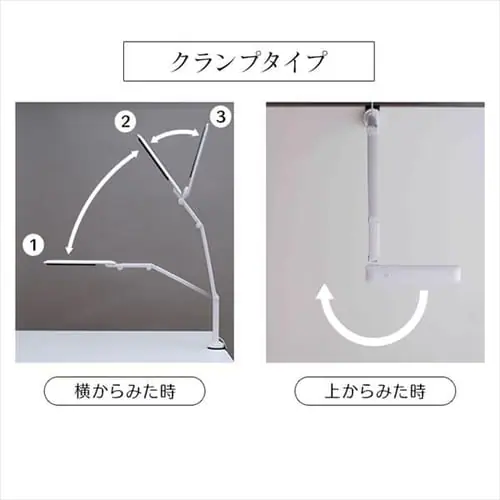 クランプタイプ

2

3

1

横からみた時

上からみた時