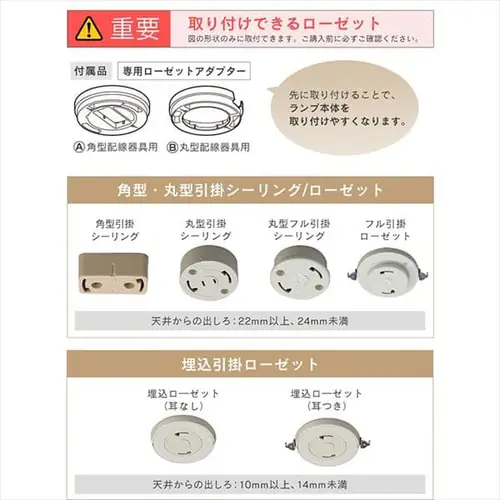 重要

取り付けできるローゼット

図の形状のみに取付できます。ご購入前に必ずご確認ください。

付属品

専用ローゼットアダプター

Ⓐ角型配線器具用

Ⓑ丸型配線器具用

先に取り付けることで、ランプ本体を取り付けやすくなります。

角型・丸型引掛シーリング/ローゼット

角型引掛シーリング

丸型引掛シーリング

丸型フル引掛シーリング

フル引掛ローゼット

天井からの出しろ：22mm以上、24mm未満

埋込引掛ローゼット

埋込ローゼット（耳なし）

埋込ローゼット（耳つき）

天井からの出しろ：10mm以上、14mm未満