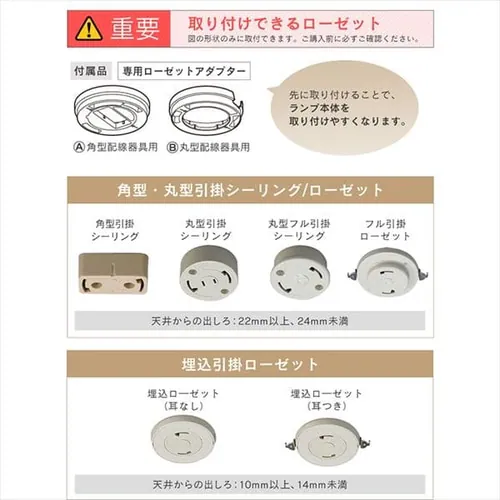 重要

取り付けできるローゼット
図の形状のみに取付できます。ご購入前に必ずご確認ください。

付属品　専用ローゼットアダプター

Ⓐ角型配線器具用　Ⓑ丸型配線器具用

先に取り付けることで、ランプ本体を取り付けやすくなります。

角型・丸型引掛シーリング/ローゼット

角型引掛シーリング

丸型引掛シーリング

丸型フル引掛シーリング

フル引掛ローゼット

天井からの出しろ：22mm以上、24mm未満

埋込引掛ローゼット

埋込ローゼット（耳なし）

埋込ローゼット（耳つき）

天井からの出しろ：10mm以上、14mm未満