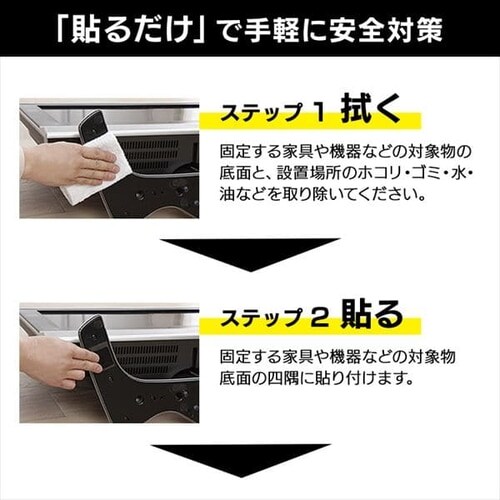 「貼るだけ」で手軽に安全対策

ステップ 1 拭く

固定する家具や機器などの対象物の底面と、設置場所のホコリ・ゴミ・水・油などを取り除いてください。

ステップ 2 貼る

固定する家具や機器などの対象物底面の四隅に貼り付けます。