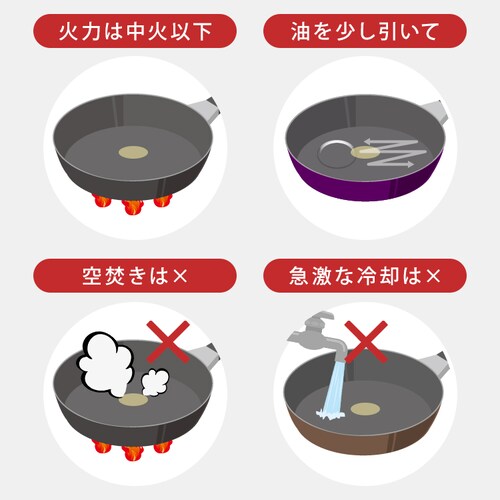 火力は中火以下

油を少し引いて

空焚きは×

急激な冷却は×