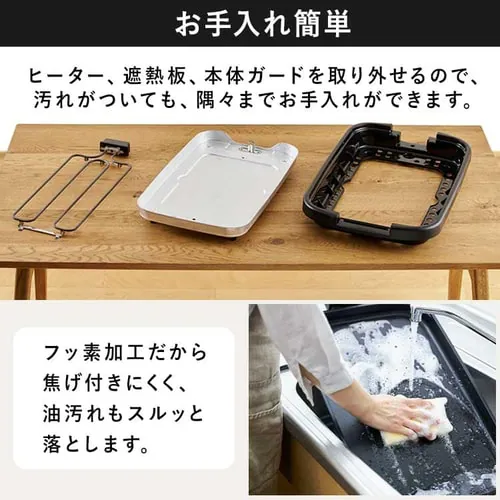 お手入れ簡単

ヒーター、遮熱板、本体ガードを取り外せるので、汚れがついても、隅々までお手入れができます。

フッ素加工だから焦げ付きにくく、油汚れもスルッと落とします。