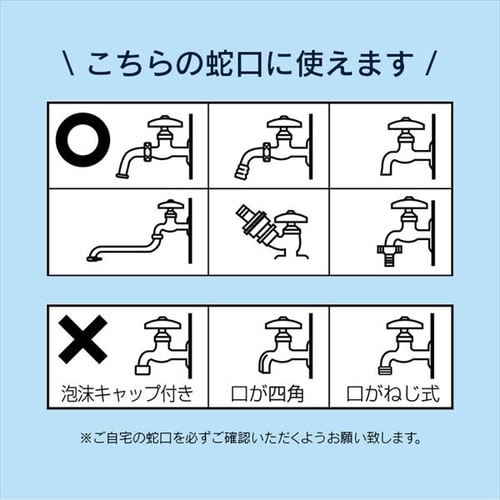 \ こちらの蛇口に使えます /

○

×

泡沫キャップ付き

口が四角

口がねじ式

※ご自宅の蛇口を必ずご確認いただくようお願い致します。