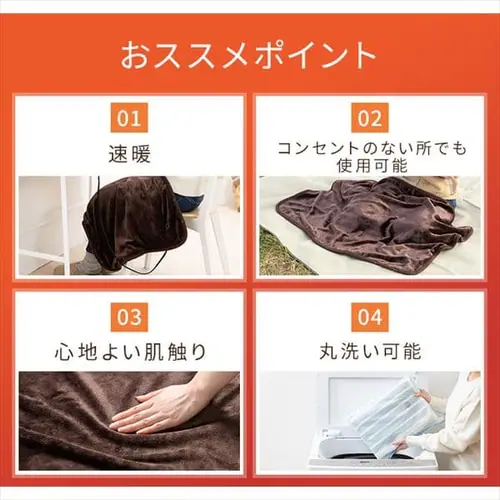 おススメポイント

01

速暖

02

コンセントのない所でも使用可能

03

心地よい肌触り

04

丸洗い可能