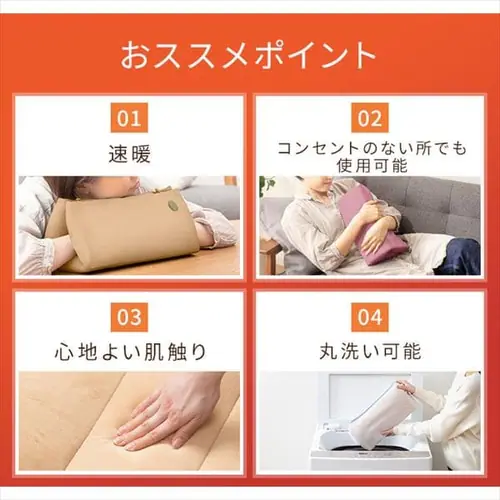 おススメポイント

01

速暖

02

コンセントのない所でも使用可能

03

心地よい肌触り

04

丸洗い可能