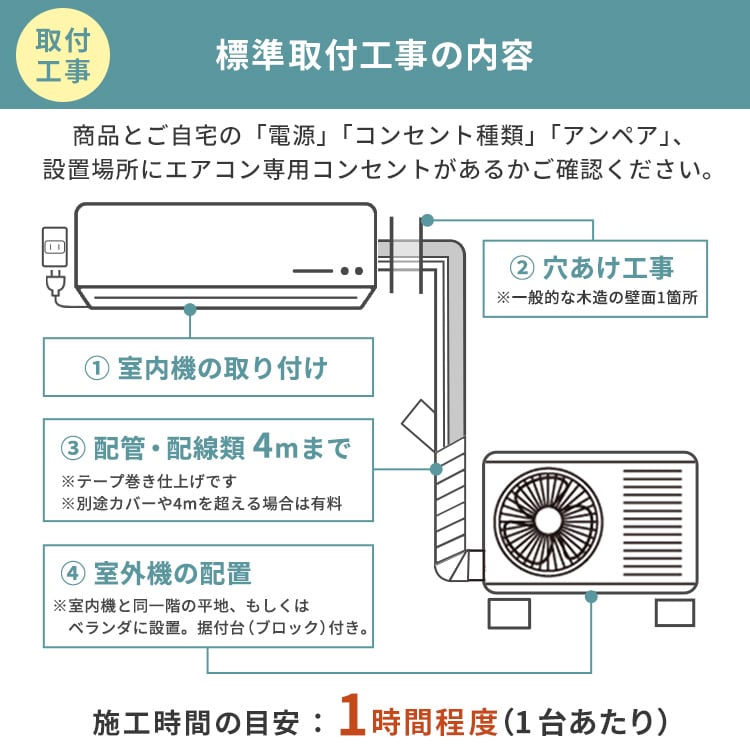 取付工事

標準取付工事の内容

商品とご自宅の「電源」「コンセント種類」「アンペア」、設置場所にエアコン専用コンセントがあるかご確認ください。

② 穴あけ工事
※一般的な木造の壁面1箇所

① 室内機の取り付け

③ 配管・配線類 4mまで
※テープ巻き仕上げです
※別途カバーや4mを超える場合は有料

④ 室外機の配置
※室内機と同一階の平地、もしくはベランダに設置。据付台（ブロック）付き。

施工時間の目安：1時間程度（1台あたり）