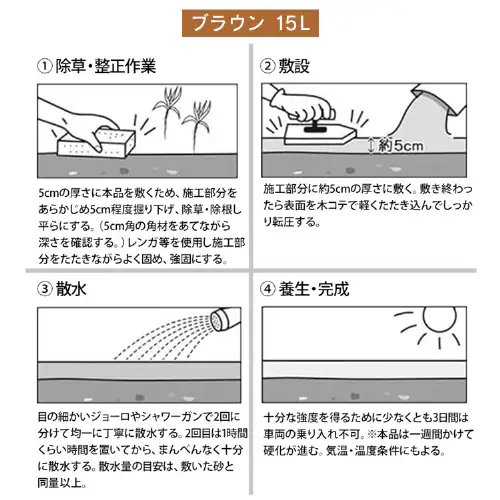 ブラウン 15L

① 除草・整正作業

5cmの厚さに本品を敷くため、施工部分をあらかじめ5cm程度掘り下げ、除草・除根し平らにする。（5cm角の角材をあてながら深さを確認する。）レンガ等を使用し施工部分をたたきながらよく固め、強固にする。

② 敷設

約5cm

施工部分に約5cmの厚さに敷く。敷き終わったら表面を木コテで軽くたたき込んでしっかり転圧する。

③ 散水

目の細かいジョーロやシャワーガンで2回に分けて均一に丁寧に散水する。2回目は1時間くらい時間を置いてから、まんべんなく十分に散水する。散水量の目安は、敷いた砂と同量以上。

④ 養生・完成

十分な強度を得るために少なくとも3日間は車両の乗り入れ不可。※本品は一週間かけて硬化が進む。気温・温度条件にもよる。