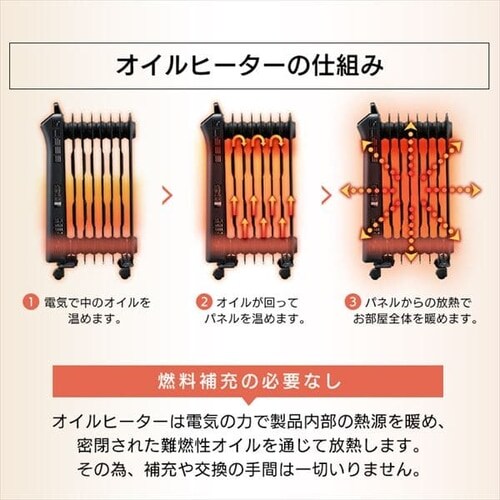 オイルヒーターの仕組み

1 電気で中のオイルを温めます。

2 オイルが回ってパネルを温めます。

3 パネルからの放熱でお部屋全体を暖めます。

燃料補充の必要なし

オイルヒーターは電気の力で製品内部の熱源を暖め、密閉された難燃性オイルを通じて放熱します。その為、補充や交換の手間は一切いりません。