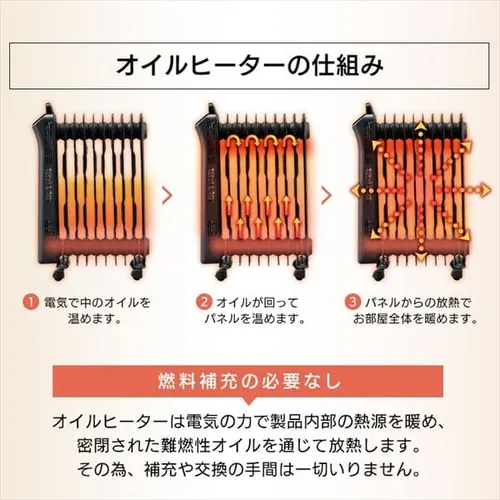 オイルヒーターの仕組み

1 電気で中のオイルを温めます。

2 オイルが回ってパネルを温めます。

3 パネルからの放熱でお部屋全体を暖めます。

燃料補充の必要なし

オイルヒーターは電気の力で製品内部の熱源を暖め、密閉された難燃性オイルを通じて放熱します。その為、補充や交換の手間は一切いりません。