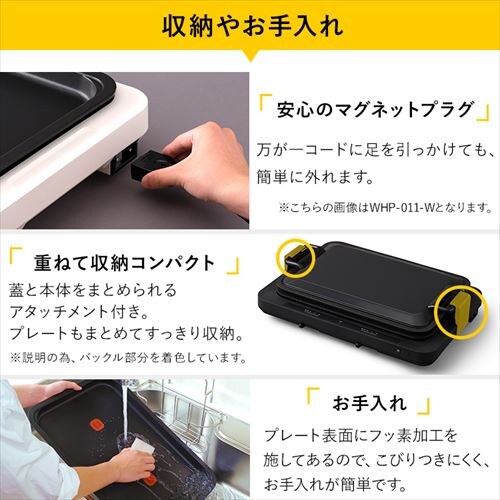 収納やお手入れ

「安心のマグネットプラグ」

万が一コードに足を引っかけても、簡単に外れます。

※こちらの画像はWHP-011-Wとなります。

「重ねて収納コンパクト」

蓋と本体をまとめられるアタッチメント付き。
プレートもまとめてすっきり収納。

※説明の為、バックル部分を着色しています。

「お手入れ」

プレート表面にフッ素加工を施してあるので、こびりつきにくく、お手入れが簡単です。