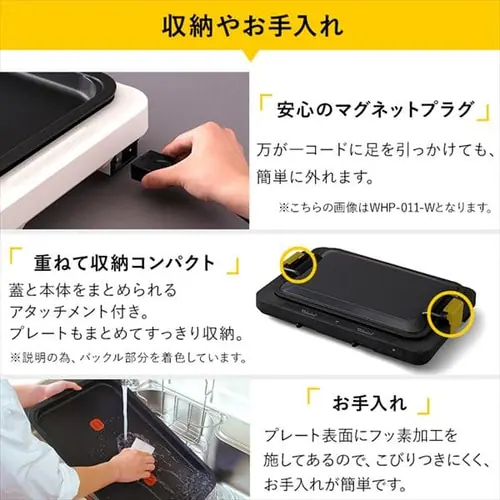 収納やお手入れ

「安心のマグネットプラグ」

万が一コードに足を引っかけても、簡単に外れます。

※こちらの画像はWHP-011-Wとなります。

「重ねて収納コンパクト」

蓋と本体をまとめられるアタッチメント付き。
プレートもまとめてすっきり収納。

※説明の為、バックル部分を着色しています。

「お手入れ」

プレート表面にフッ素加工を施してあるので、こびりつきにくく、お手入れが簡単です。