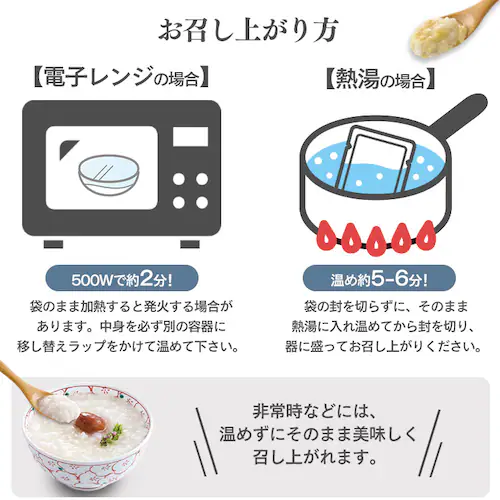 お召し上がり方

【電子レンジの場合】

500Wで約2分!

袋のまま加熱すると発火する場合があります。中身を必ず別の容器に移し替えラップをかけて温めて下さい。

【熱湯の場合】

温め約5-6分!

袋の封を切らずに、そのまま熱湯に入れ温めてから封を切り、器に盛ってお召し上がりください。

非常時などには、温めずにそのまま美味しく召し上がれます。