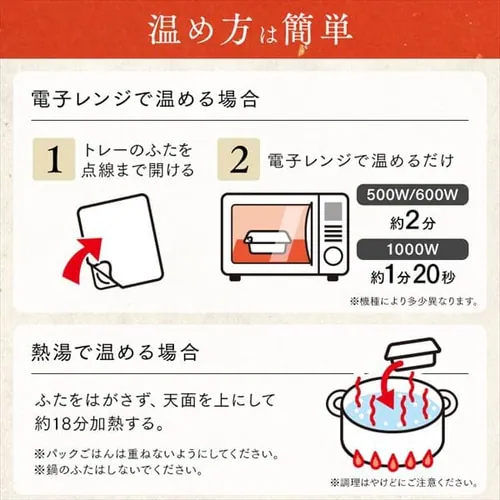 温め方は簡単

電子レンジで温める場合

1 トレーのふたを点線まで開ける

2 電子レンジで温めるだけ

500W/600W
約2分

1000W
約1分20秒

※機種により多少異なります。

熱湯で温める場合

ふたをはがさず、天面を上にして約18分加熱する。

※パックごはんは重ねないようにしてください。
※鍋のふたはしないでください。

※調理はやけどにご注意ください。