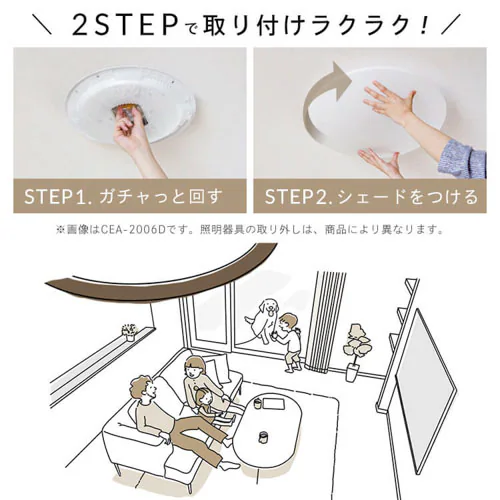 \ 2STEPで取り付けラクラク！ /

STEP1. ガチャっと回す

STEP2. シェードをつける

※画像はCEA-2006Dです。照明器具の取り外しは、商品により異なります。