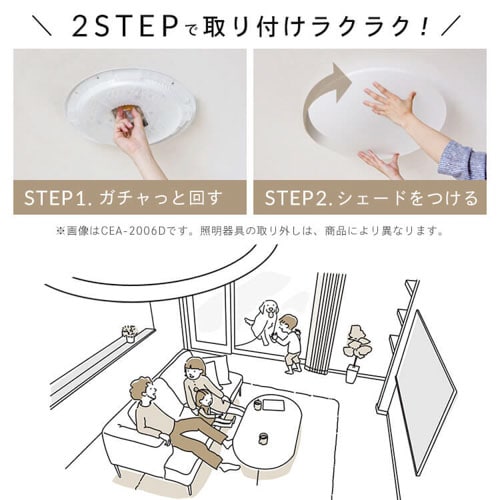 ＼ 2STEPで取り付けラクラク！ ／

STEP1. ガチャっと回す

STEP2. シェードをつける

※画像はCEA-2006Dです。照明器具の取り外しは、商品により異なります。