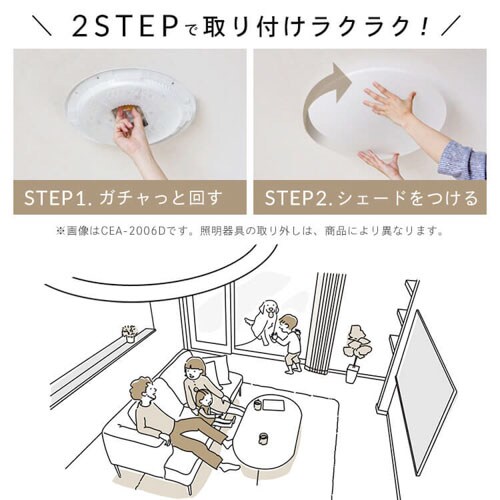 ＼ 2STEPで取り付けラクラク！ ／

STEP1. ガチャっと回す

STEP2. シェードをつける

※画像はCEA-2006Dです。照明器具の取り外しは、商品により異なります。