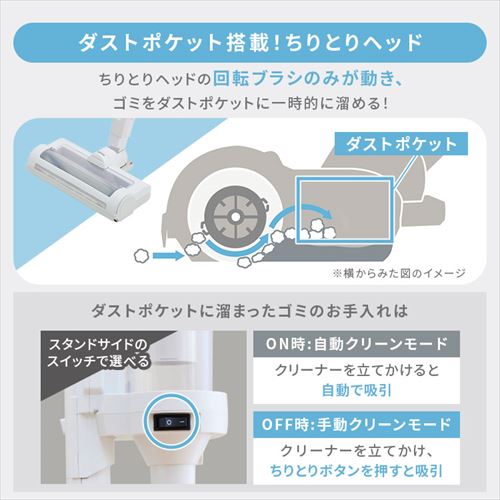 ダストポケット搭載!ちりとりヘッド

ちりとりヘッドの回転ブラシのみが動き、
ゴミをダストポケットに一時的に溜める!

ダストポケット

※横からみた図のイメージ

ダストポケットに溜まったゴミのお手入れは

スタンドサイドのスイッチで選べる

ON時:自動クリーンモード

クリーナーを立てかけると
自動で吸引

OFF時:手動クリーンモード

クリーナーを立てかけ、
ちりとりボタンを押すと吸引