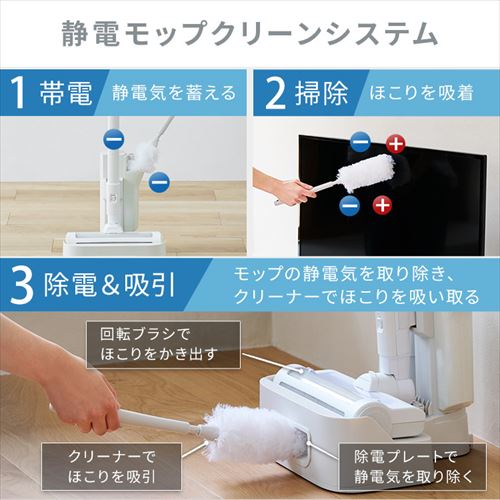 静電モップクリーンシステム

1 帯電 静電気を蓄える

2 掃除 ほこりを吸着

3 除電＆吸引 モップの静電気を取り除き、クリーナーでほこりを吸い取る

回転ブラシでほこりをかき出す

クリーナーでほこりを吸引

除電プレートで静電気を取り除く