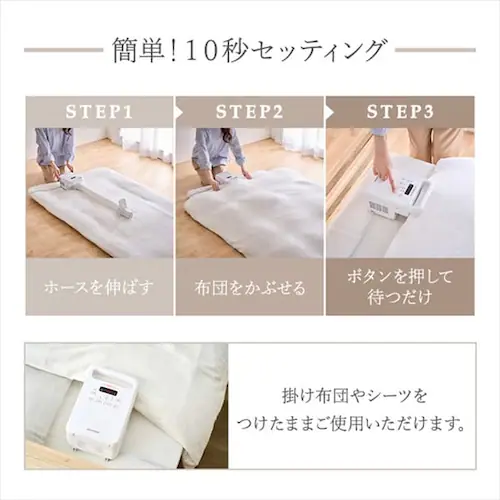 簡単！10秒セッティング

STEP1

ホースを伸ばす

STEP2

布団をかぶせる

STEP3

ボタンを押して待つだけ

掛け布団やシーツをつけたままご使用いただけます。