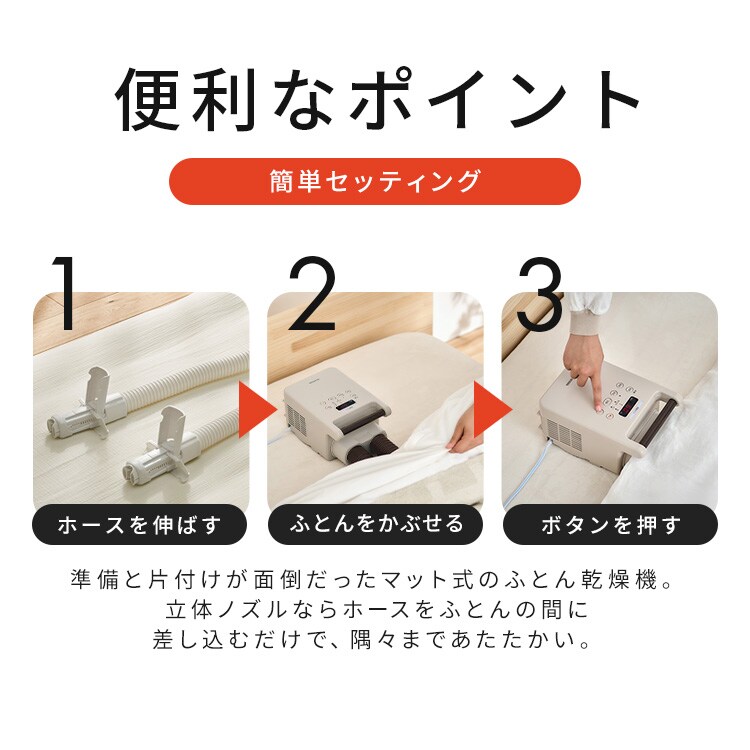 便利なポイント

簡単セッティング

1

ホースを伸ばす

2

ふとんをかぶせる

3

ボタンを押す

準備と片付けが面倒だったマット式のふとん乾燥機。
立体ノズルならホースをふとんの間に
差し込むだけで、隅々まであたたかい。