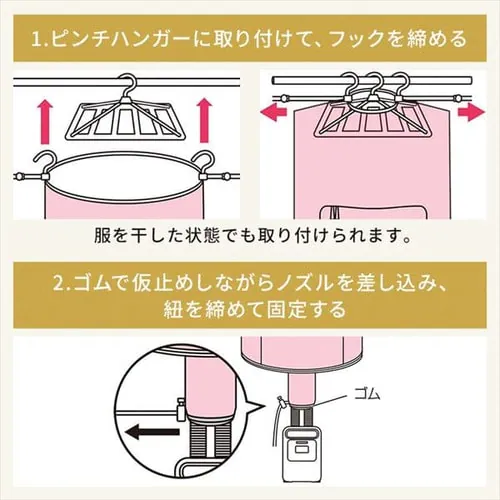 1.ピンチハンガーに取り付けて、フックを締める

服を干した状態でも取り付けられます。

2.ゴムで仮止めしながらノズルを差し込み、紐を締めて固定する

ゴム