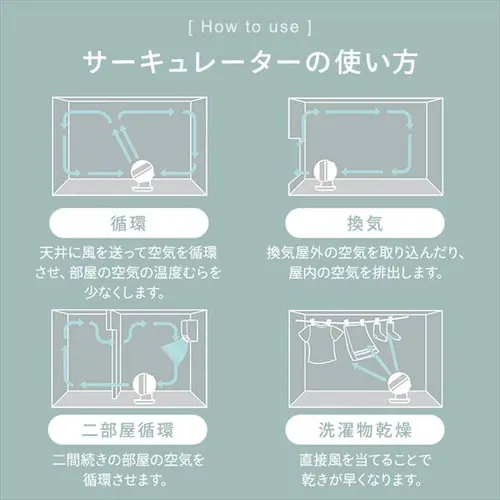 [ How to use ]

サーキュレーターの使い方

循環

天井に風を送って空気を循環させ、部屋の空気の温度むらを少なくします。

換気

換気屋外の空気を取り込んだり、屋内の空気を排出します。

二部屋循環

二間続きの部屋の空気を循環させます。

洗濯物乾燥

直接風を当てることで乾きが早くなります。