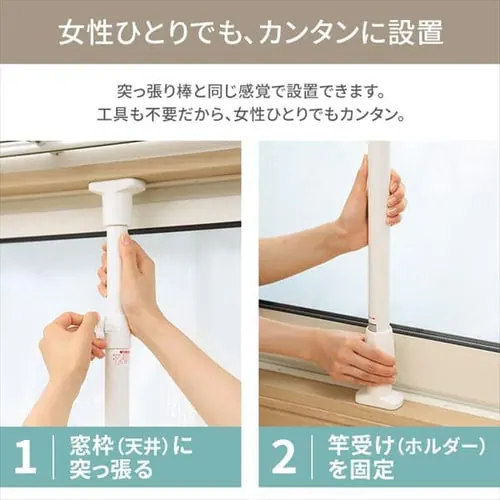 女性ひとりでも、カンタンに設置

突っ張り棒と同じ感覚で設置できます。
工具も不要だから、女性ひとりでもカンタン。

1 窓枠（天井）に突っ張る

2 竿受け（ホルダー）を固定