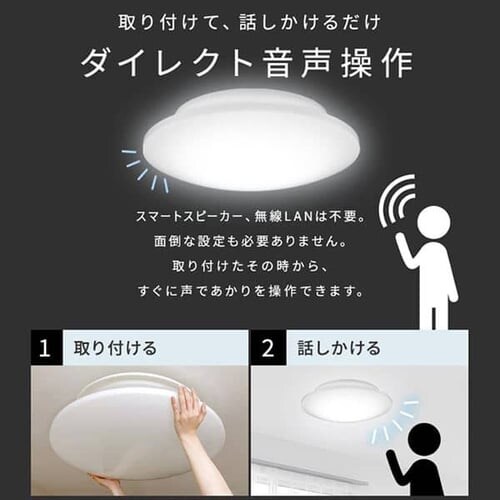 取り付けて、話しかけるだけ

ダイレクト音声操作

スマートスピーカー、無線LANは不要。
面倒な設定も必要ありません。
取り付けたその時から、
すぐに声であかりを操作できます。

1 取り付ける

2 話しかける