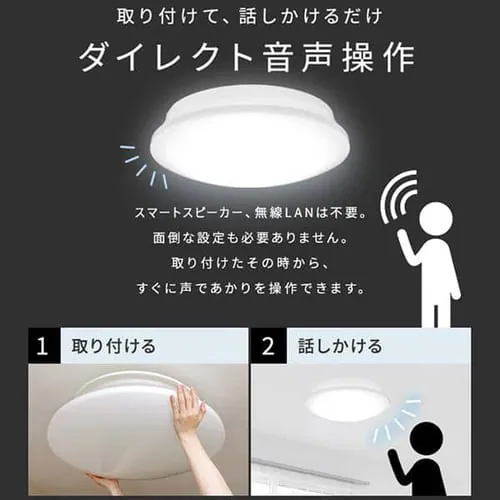 取り付けて、話しかけるだけ

ダイレクト音声操作

スマートスピーカー、無線LANは不要。
面倒な設定も必要ありません。
取り付けたその時から、
すぐに声であかりを操作できます。

1 取り付ける

2 話しかける