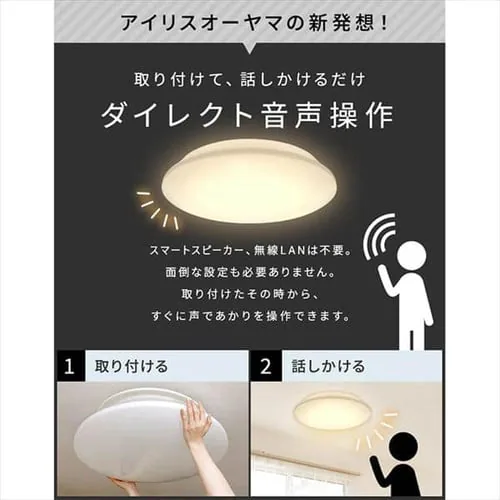 アイリスオーヤマの新発想！

取り付けて、話しかけるだけ

ダイレクト音声操作

スマートスピーカー、無線LANは不要。
面倒な設定も必要ありません。
取り付けたその時から、
すぐに声であかりを操作できます。

1 取り付ける

2 話しかける