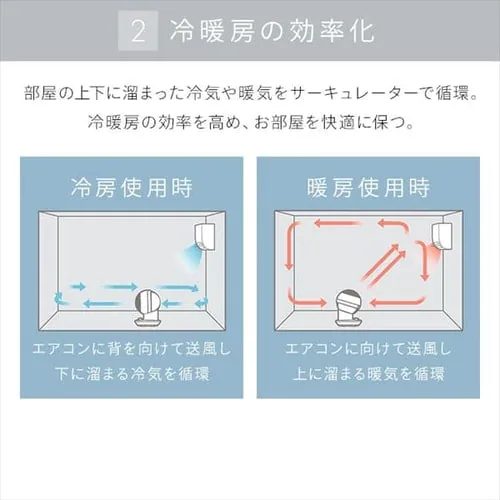 2 冷暖房の効率化

部屋の上下に溜まった冷気や暖気をサーキュレーターで循環。
冷暖房の効率を高め、お部屋を快適に保つ。

冷房使用時

エアコンに背を向けて送風し
下に溜まる冷気を循環

暖房使用時

エアコンに向けて送風し
上に溜まる暖気を循環