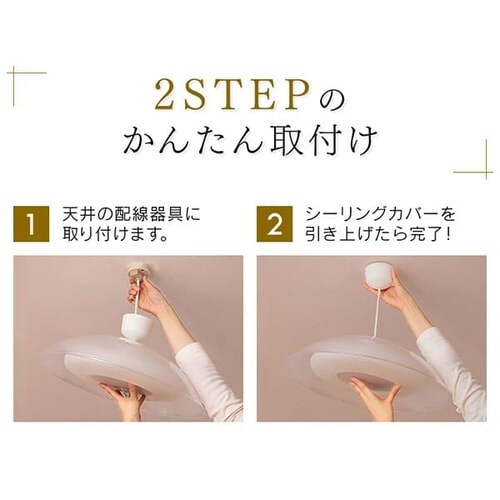 2STEPの
かんたん取付け

1 天井の配線器具に取り付けます。

2 シーリングカバーを引き上げたら完了！