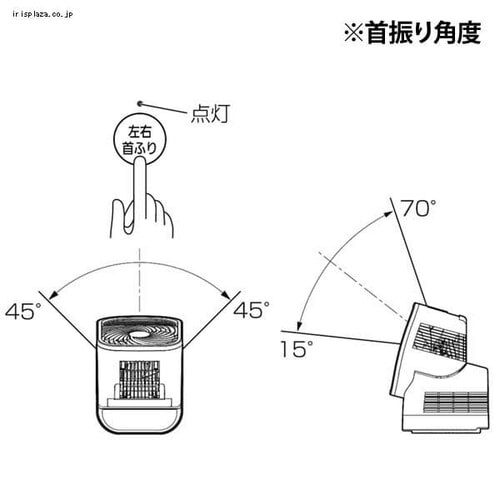 irisplaza.co.jp

※首振り角度

点灯

左右
首ふり

45°

45°

70°

15°