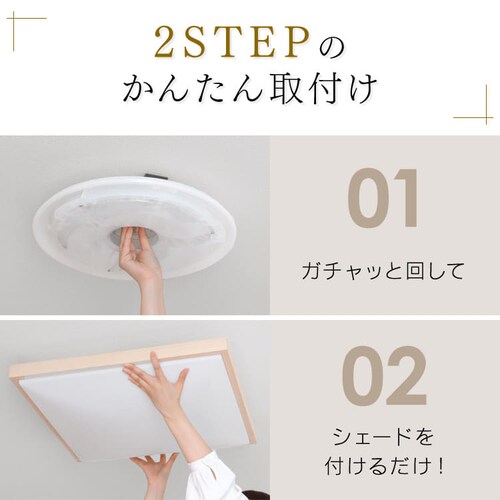 2STEPの
かんたん取付け

01

ガチャッと回して

02

シェードを
付けるだけ！