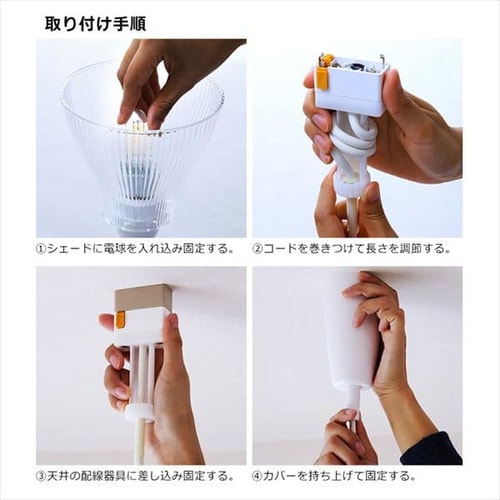 取り付け手順

①シェードに電球を入れ込み固定する。

②コードを巻きつけて長さを調節する。

③天井の配線器具に差し込み固定する。

④カバーを持ち上げて固定する。