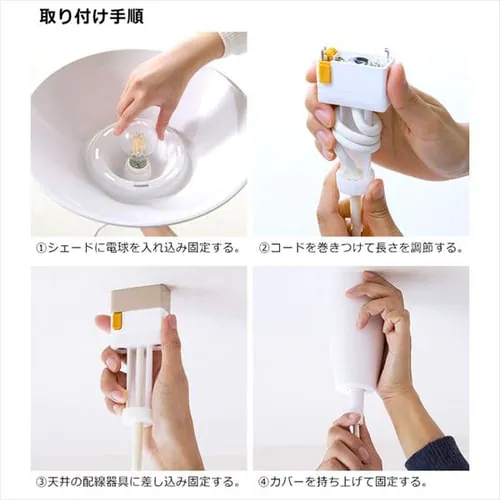 取り付け手順

①シェードに電球を入れ込み固定する。

②コードを巻きつけて長さを調節する。

③天井の配線器具に差し込み固定する。

④カバーを持ち上げて固定する。